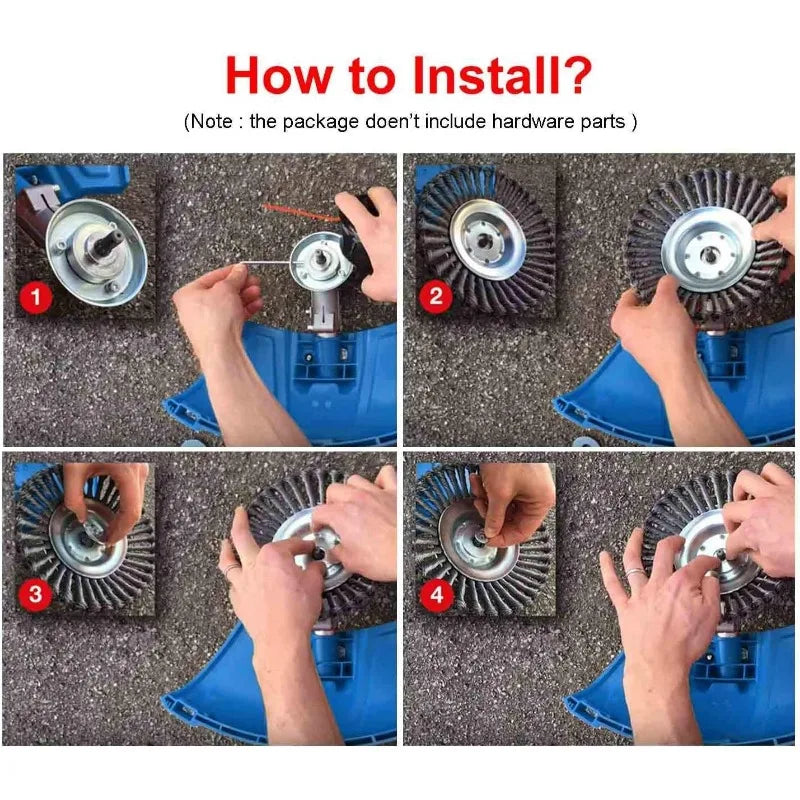 How to Install?

(Note : the package doen't include hardware parts )

1

2

3

4