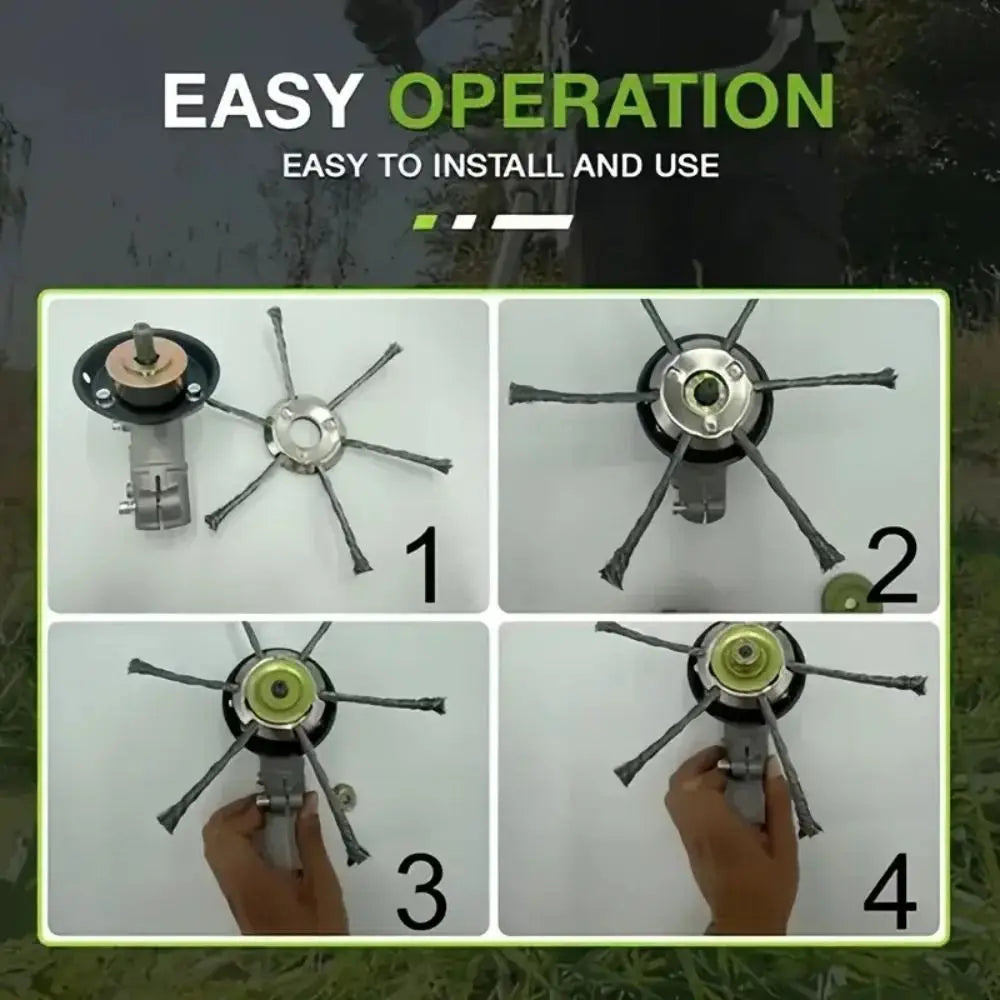 EASY OPERATION
EASY TO INSTALL AND USE

1

2

3

4